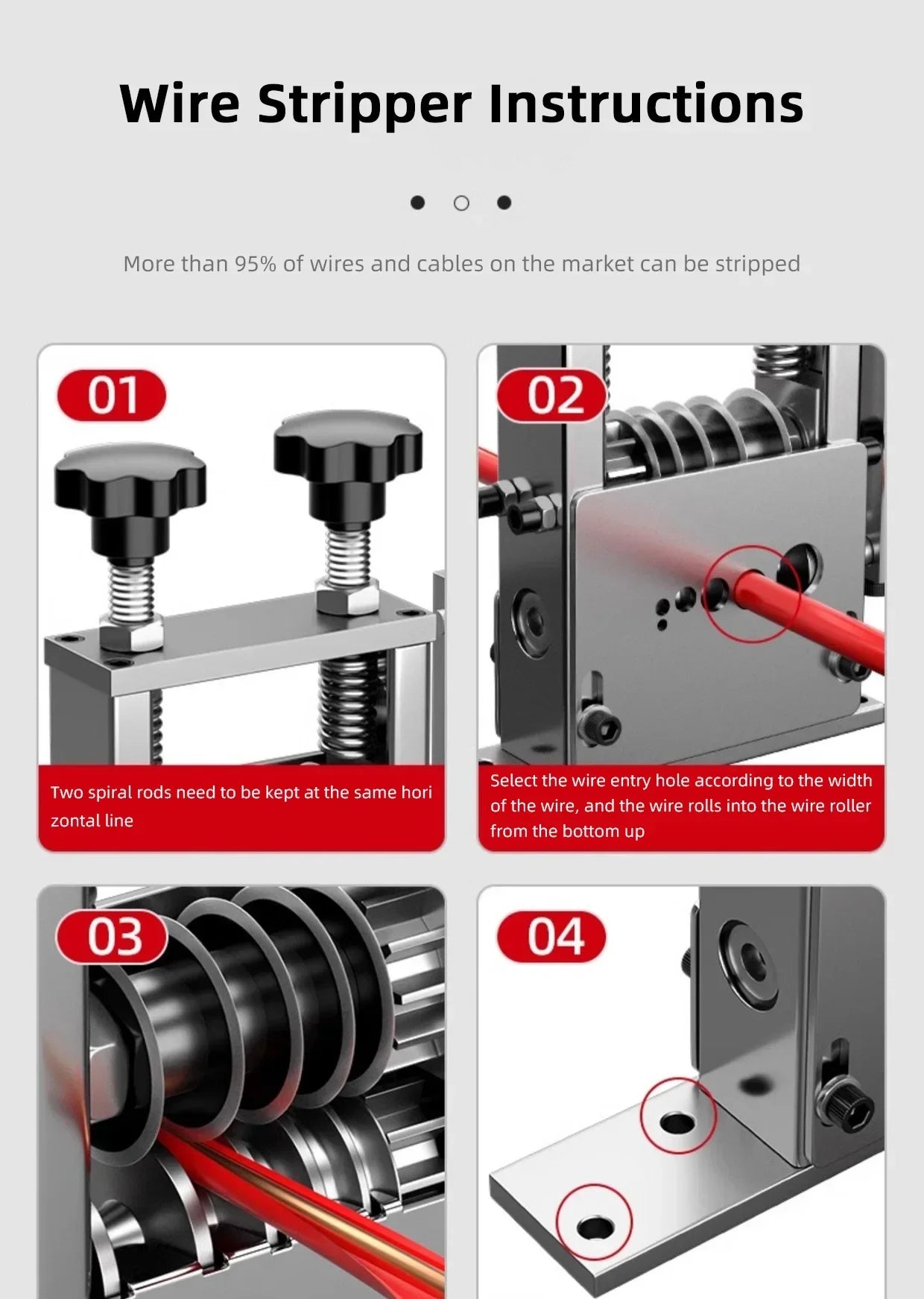 Wire Stripper Instructions

More than 95% of wires and cables on the market can be stripped

01

Two spiral rods need to be kept at the same hori zontal line

02

Select the wire entry hole according to the width of the wire, and the wire rolls into the wire roller from the bottom up

03

04